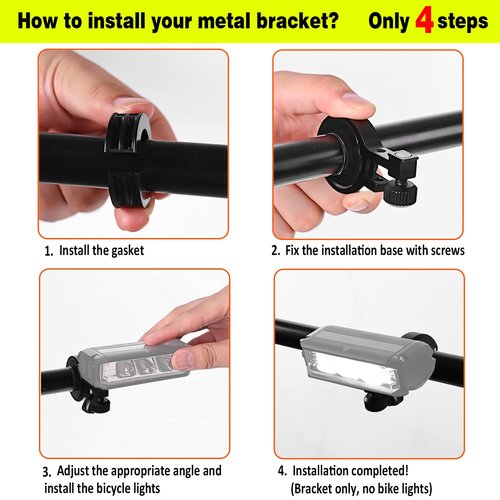 How to install your metal bracket? Only 4 steps

1. Install the gasket

2. Fix the installation base with screws

3. Adjust the appropriate angle and install the bicycle lights

4. Installation completed! (Bracket only, no bike lights)