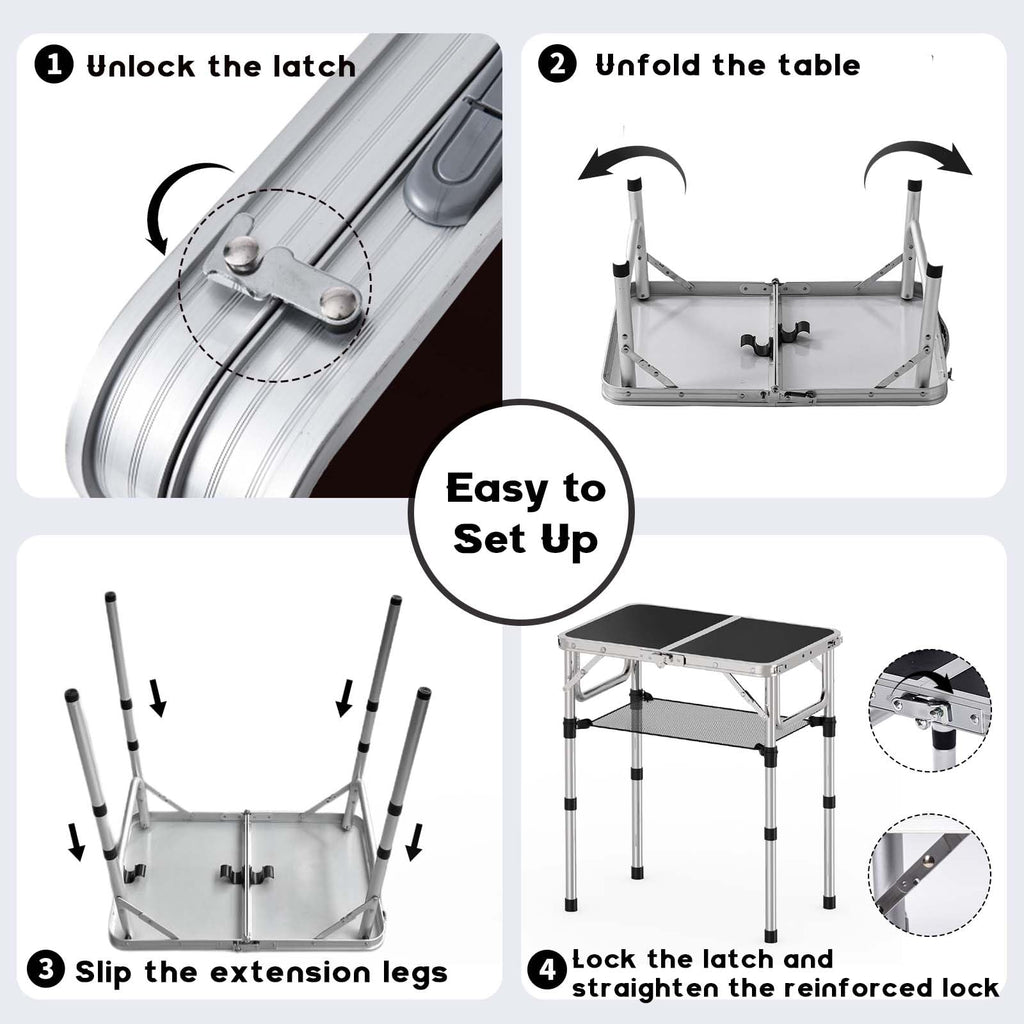 1 Unlock the latch

2 Unfold the table

Easy to Set Up

3 Slip the extension legs

4 Lock the latch and straighten the reinforced lock