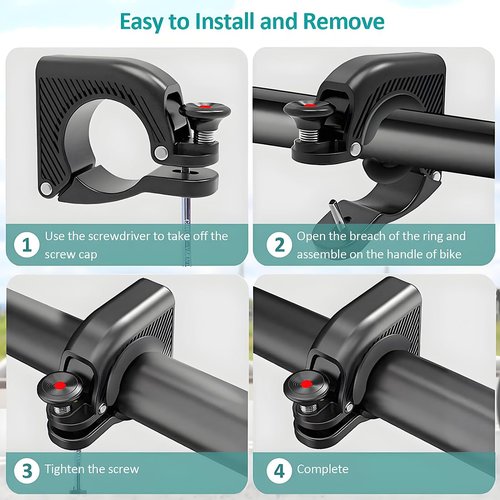 Easy to Install and Remove

1 Use the screwdriver to take off the screw cap

2 Open the breach of the ring and assemble on the handle of bike

3 Tighten the screw

4 Complete