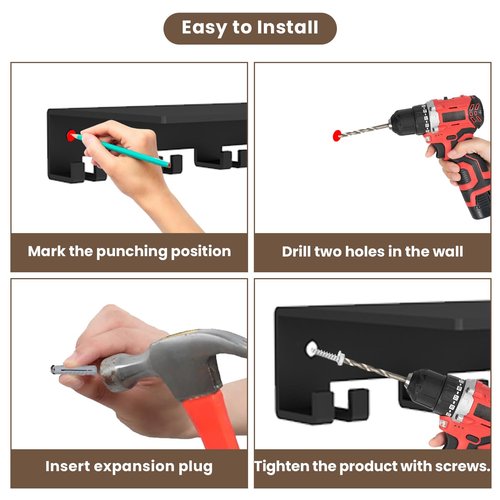 Easy to Install

Mark the punching position

Drill two holes in the wall

Insert expansion plug

Tighten the product with screws.