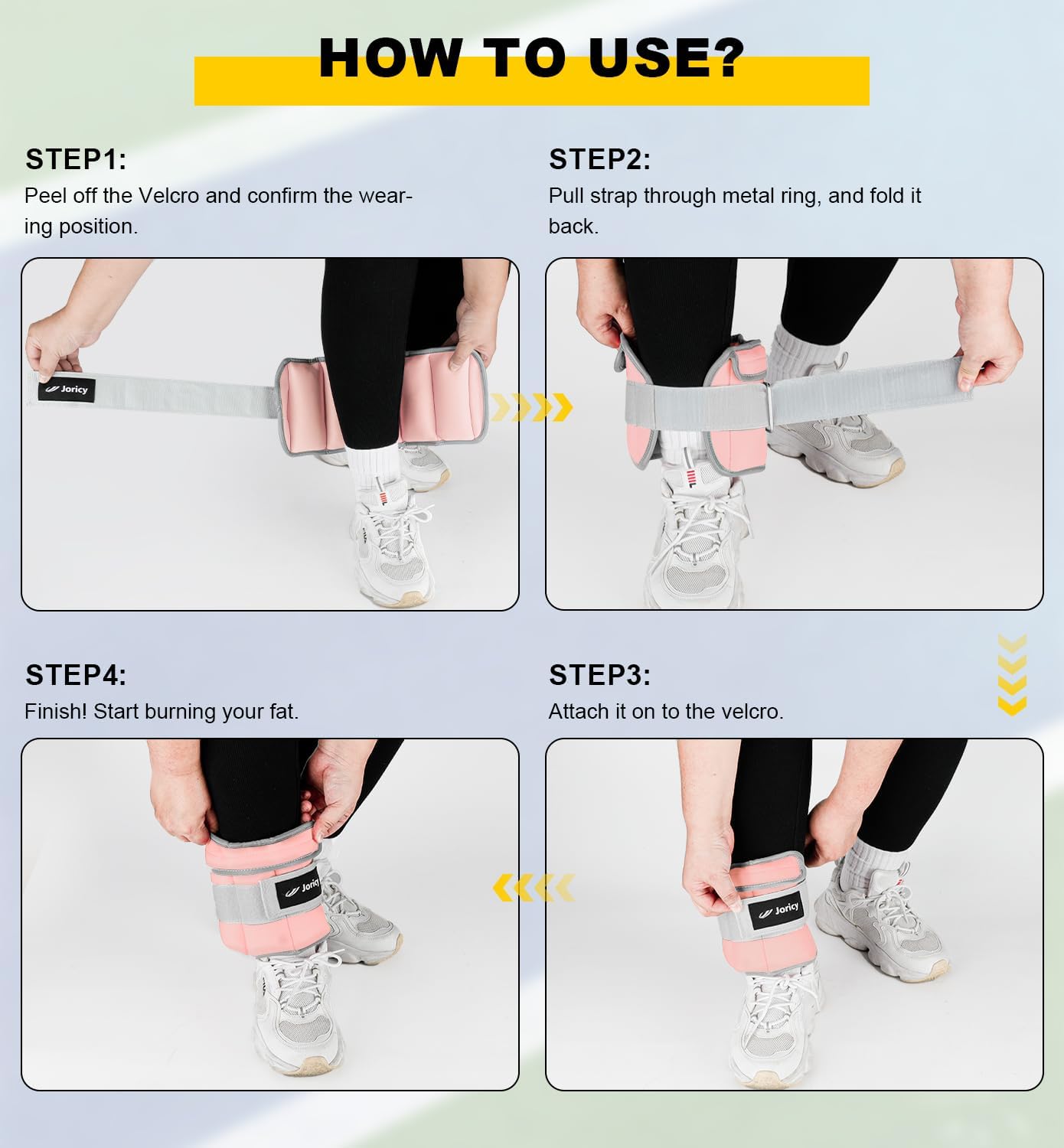 HOW TO USE?

STEP1:
Peel off the Velcro and confirm the wearing position.

Joricy

STEP2:
Pull strap through metal ring, and fold it back.

STEP4:
Finish! Start burning your fat.

Joricy

STEP3:
Attach it on to the velcro.

Joricy