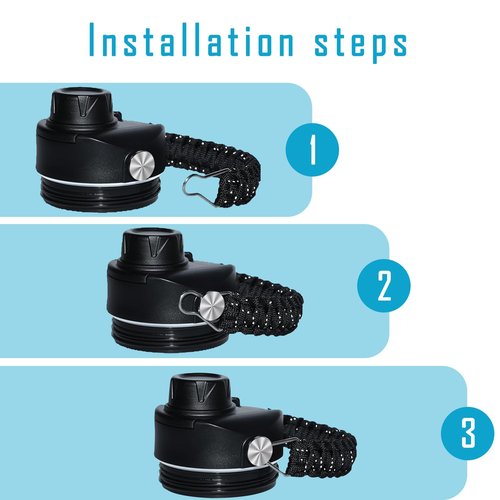 Installation steps

1

2

3