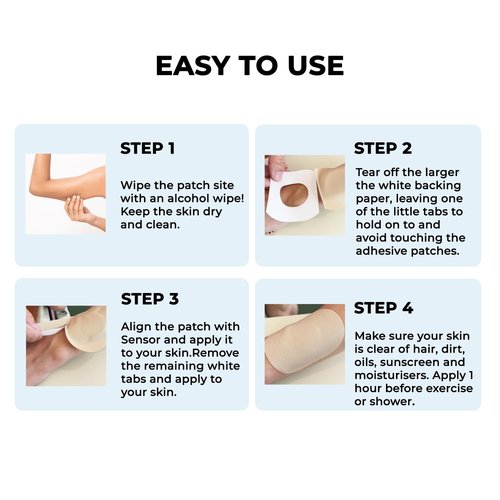 EASY TO USE

STEP 1

Wipe the patch site with an alcohol wipe! Keep the skin dry and clean.

STEP 2

Tear off the larger the white backing paper, leaving one of the little tabs to hold on to and avoid touching the adhesive patches.

STEP 3

Align the patch with Sensor and apply it to your skin.Remove the remaining white tabs and apply to your skin.

STEP 4

Make sure your skin is clear of hair, dirt, oils, sunscreen and moisturisers. Apply 1 hour before exercise or shower.