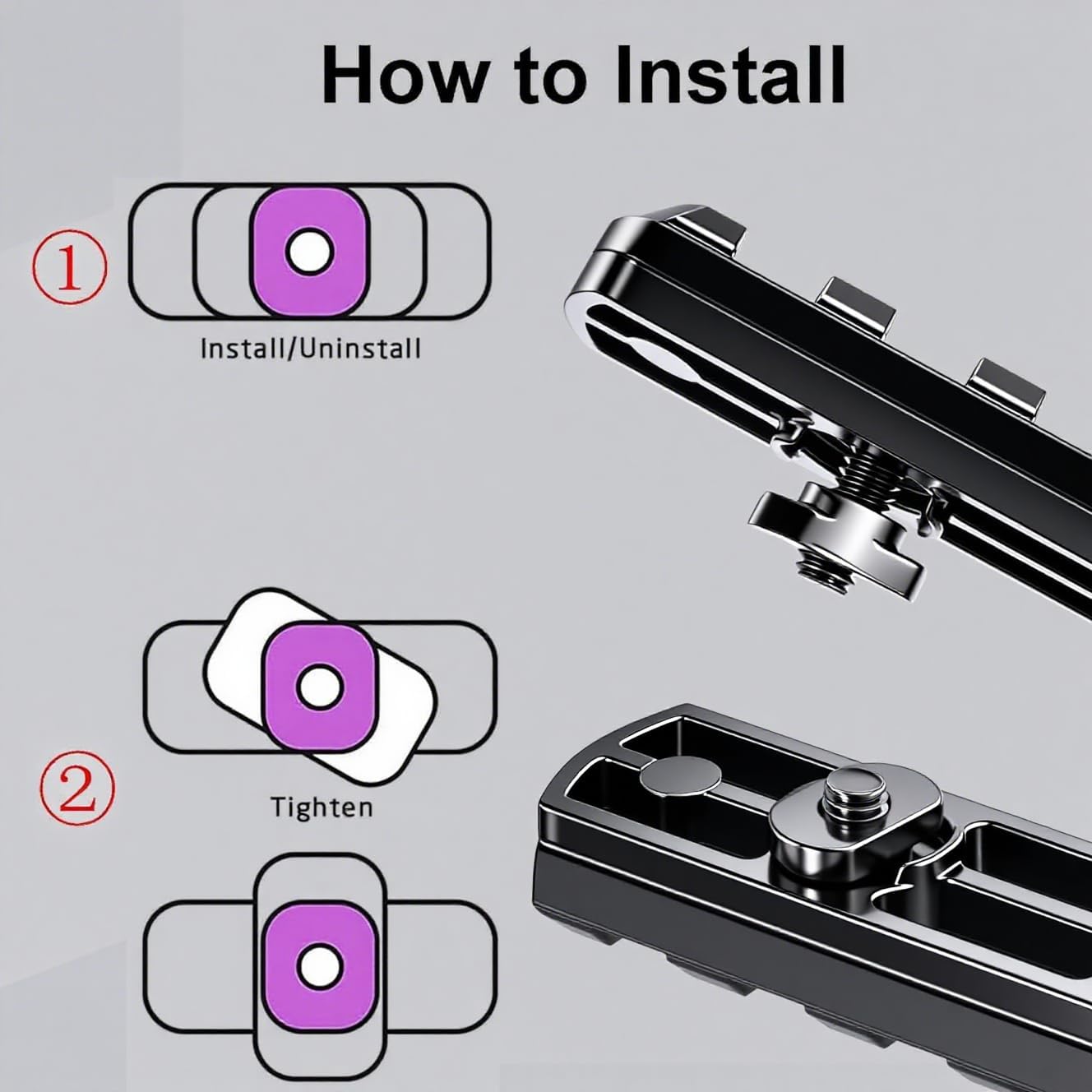 How to Install

①

Install/Uninstall

②

Tighten