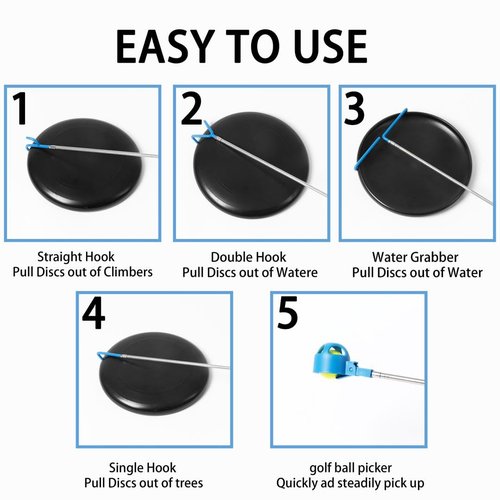 EASY TO USE

1

Straight Hook
Pull Discs out of Climbers

2

Double Hook
Pull Discs out of Watere

3

Water Grabber
Pull Discs out of Water

4

Single Hook
Pull Discs out of trees

5

golf ball picker
Quickly ad steadily pick up