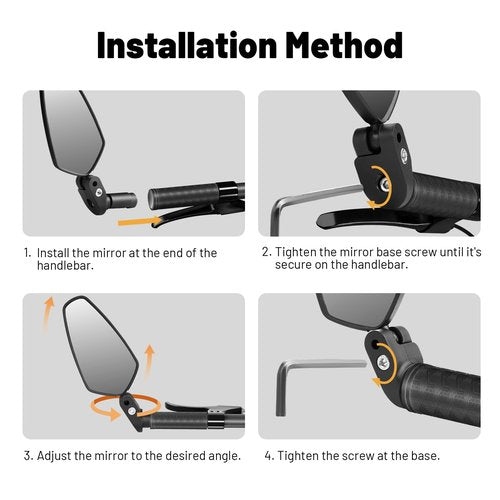 Installation Method

1. Install the mirror at the end of the handlebar.

2. Tighten the mirror base screw until it's secure on the handlebar.

3. Adjust the mirror to the desired angle.

4. Tighten the screw at the base.