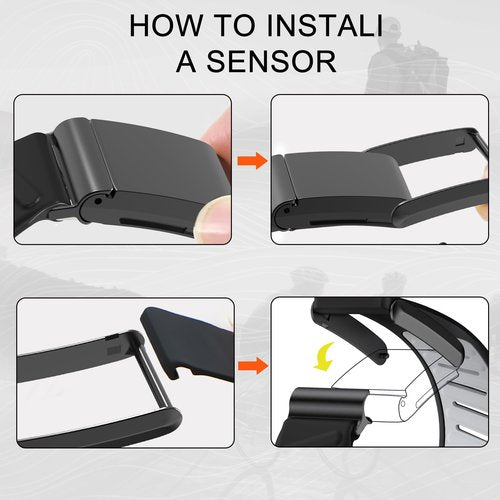 HOW TO INSTALI
A SENSOR