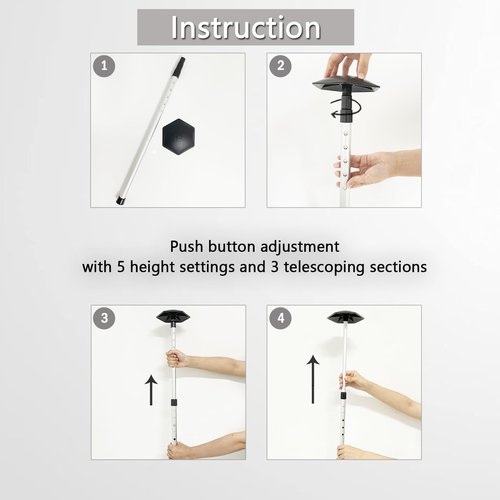 Instruction

1

2

Push button adjustment
with 5 height settings and 3 telescoping sections

3

4