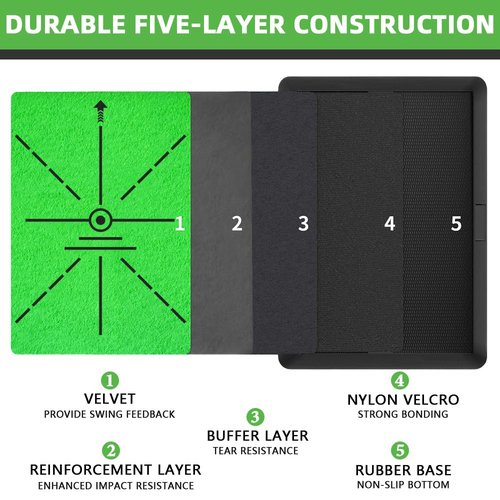 DURABLE FIVE-LAYER CONSTRUCTION

1 2 3 4 5

1
VELVET
PROVIDE SWING FEEDBACK

2
REINFORCEMENT LAYER
ENHANCED IMPACT RESISTANCE

3
BUFFER LAYER
TEAR RESISTANCE

4
NYLON VELCRO
STRONG BONDING

5
RUBBER BASE
NON-SLIP BOTTOM