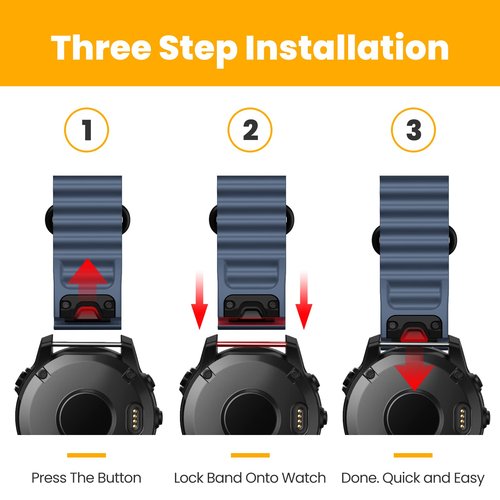 Three Step Installation

1

2

3

Press The Button

Lock Band Onto Watch

Done. Quick and Easy