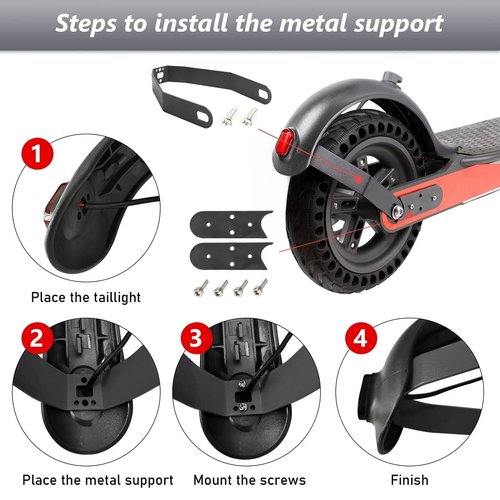 Steps to install the metal support

1

Place the taillight

2

Place the metal support

3

Mount the screws

4

Finish