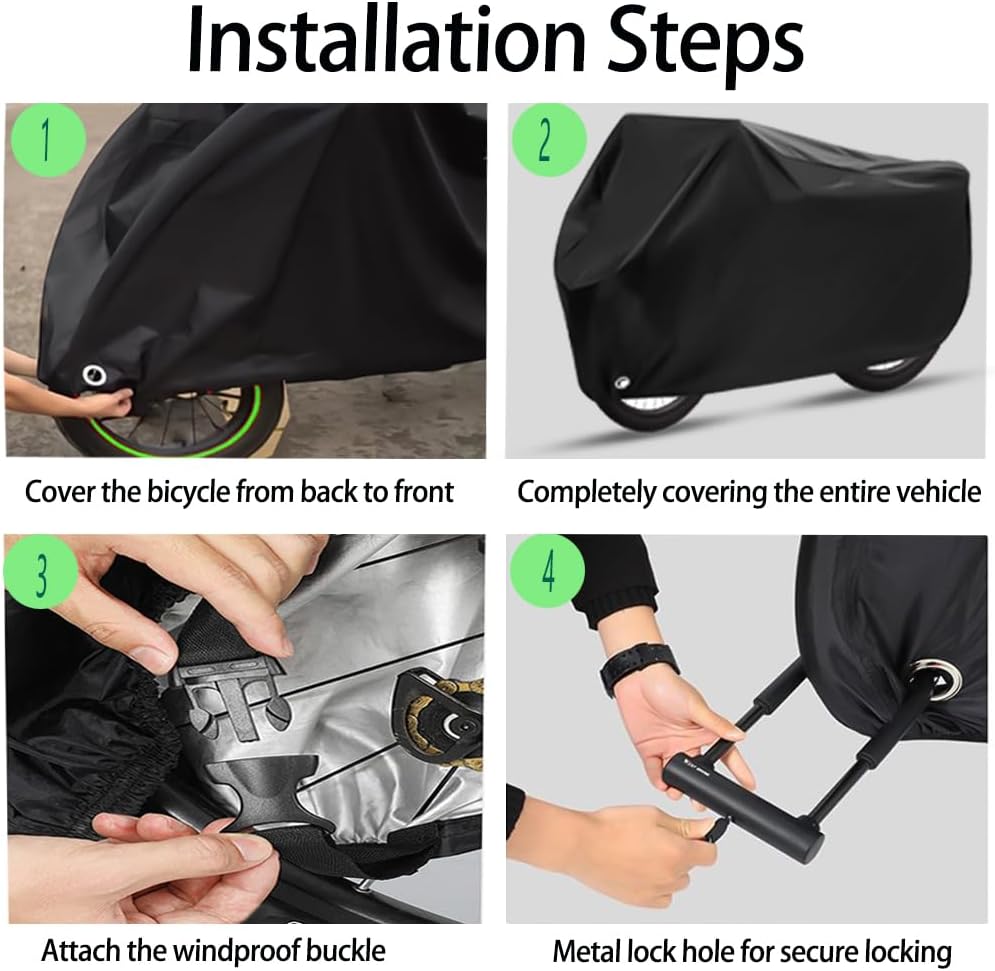 Installation Steps

1

Cover the bicycle from back to front

2

Completely covering the entire vehicle

3

Attach the windproof buckle

4

Metal lock hole for secure locking