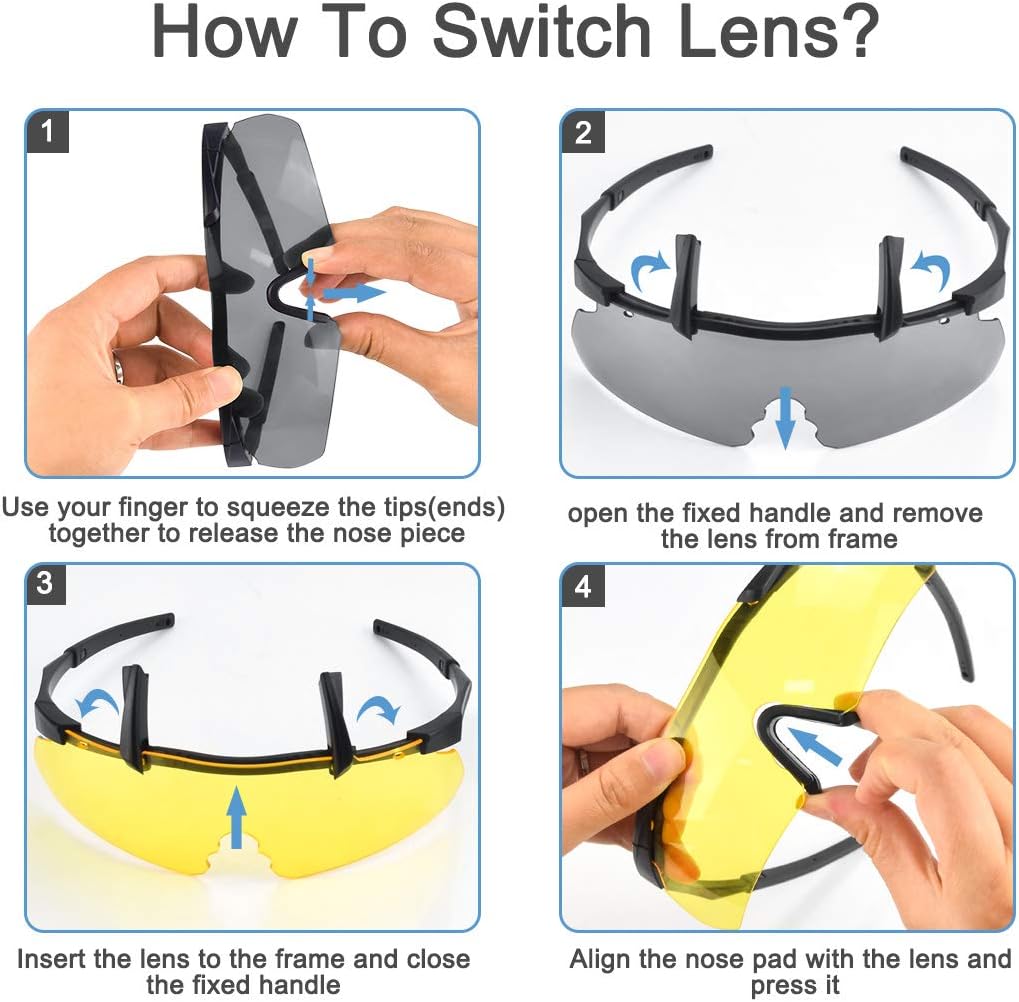 How To Switch Lens?

1

Use your finger to squeeze the tips(ends) together to release the nose piece

2

open the fixed handle and remove the lens from frame

3

Insert the lens to the frame and close the fixed handle

4

Align the nose pad with the lens and press it