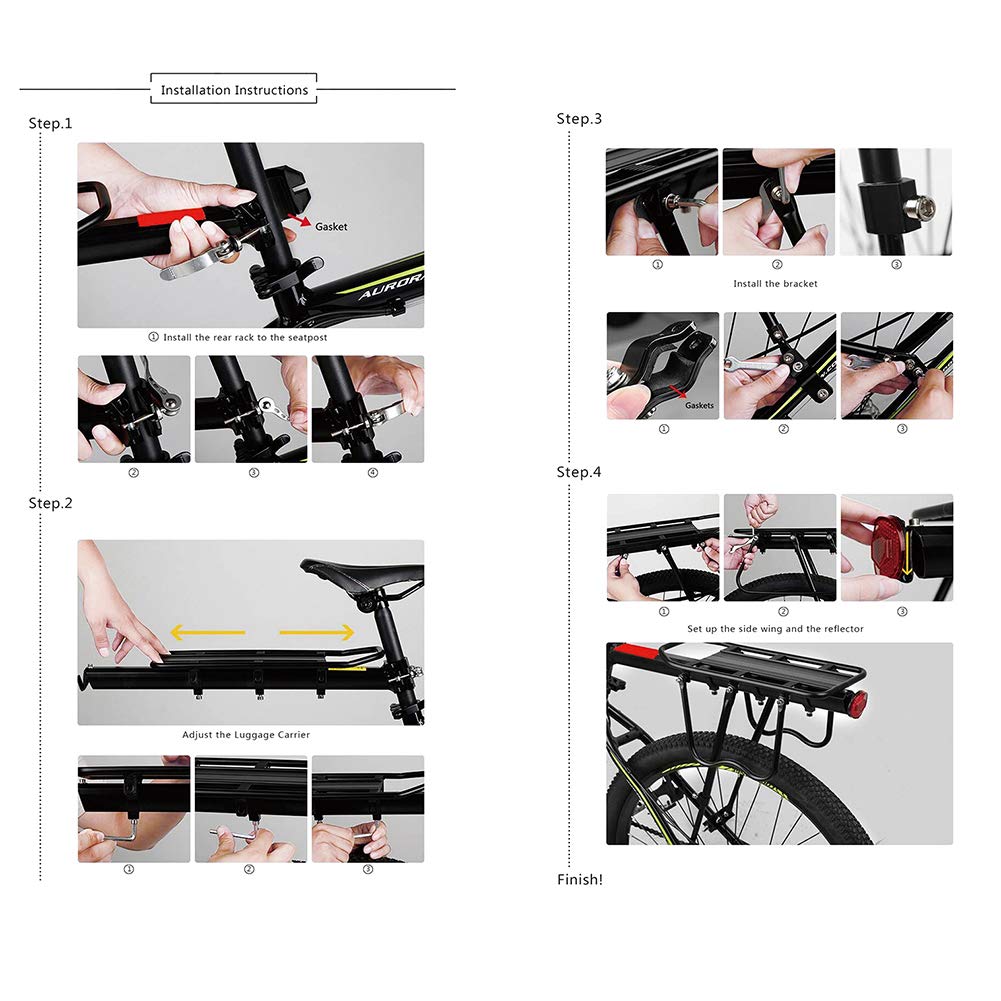 Installation Instructions

Step.1

Gasket

AURORA

① Install the rear rack to the seatpost

②

③

④

Step.2

Adjust the Luggage Carrier

①

②

③

Step.3

①

②

③

Install the bracket

Gaskets

①

②

③

Step.4

①

②

③

Set up the side wing and the reflector

Finish!