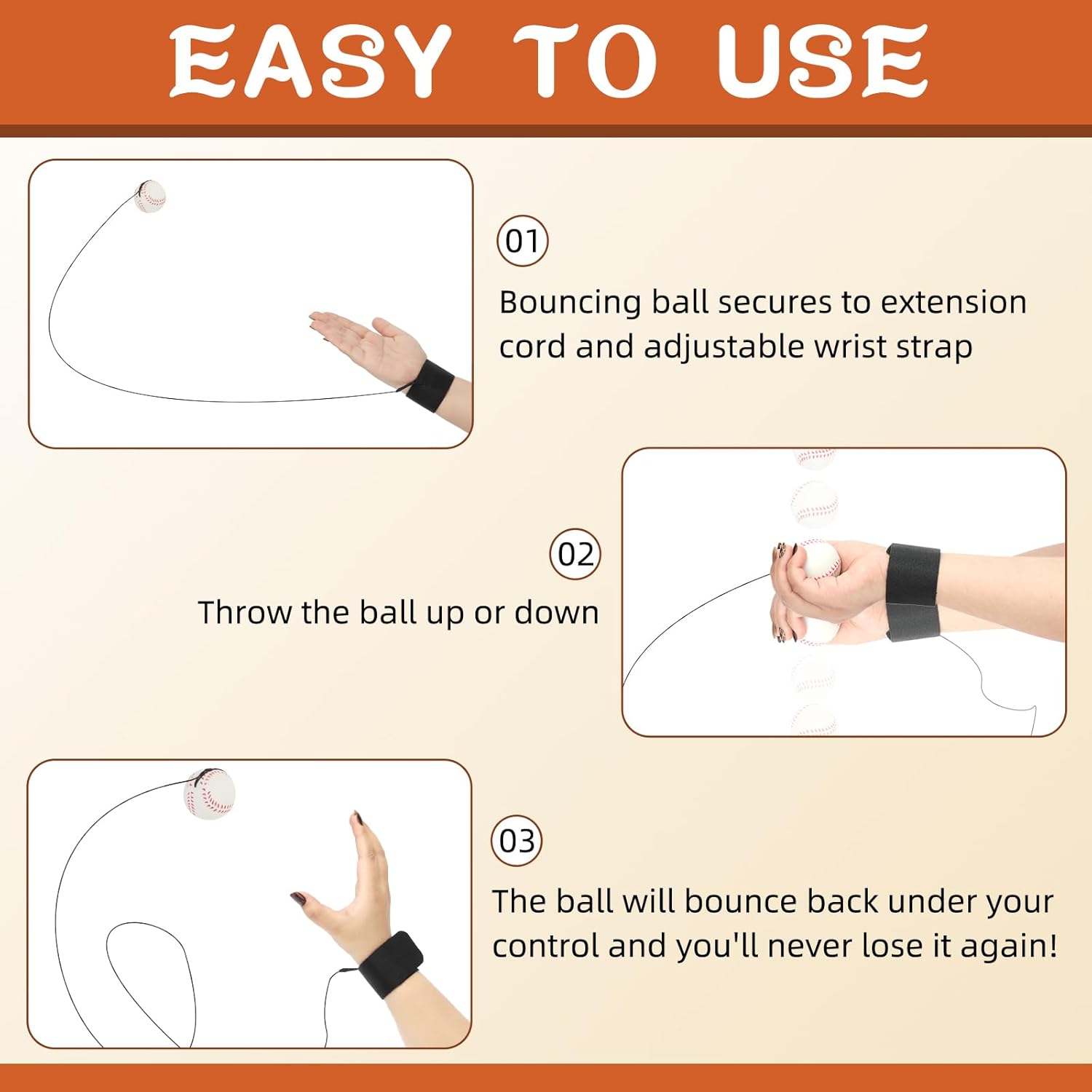 EASY TO USE

01

Bouncing ball secures to extension cord and adjustable wrist strap

02

Throw the ball up or down

03

The ball will bounce back under your control and you'll never lose it again!