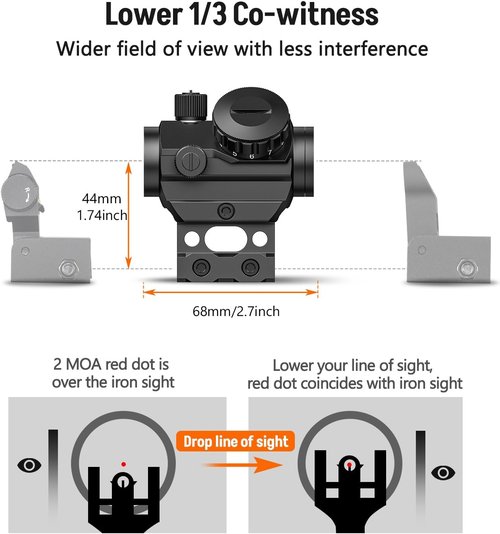 Lower 1/3 Co-witness

Wider field of view with less interference

5 6 7

44mm
1.74inch

68mm/2.7inch

2 MOA red dot is over the iron sight

Lower your line of sight, red dot coincides with iron sight

Drop line of sight