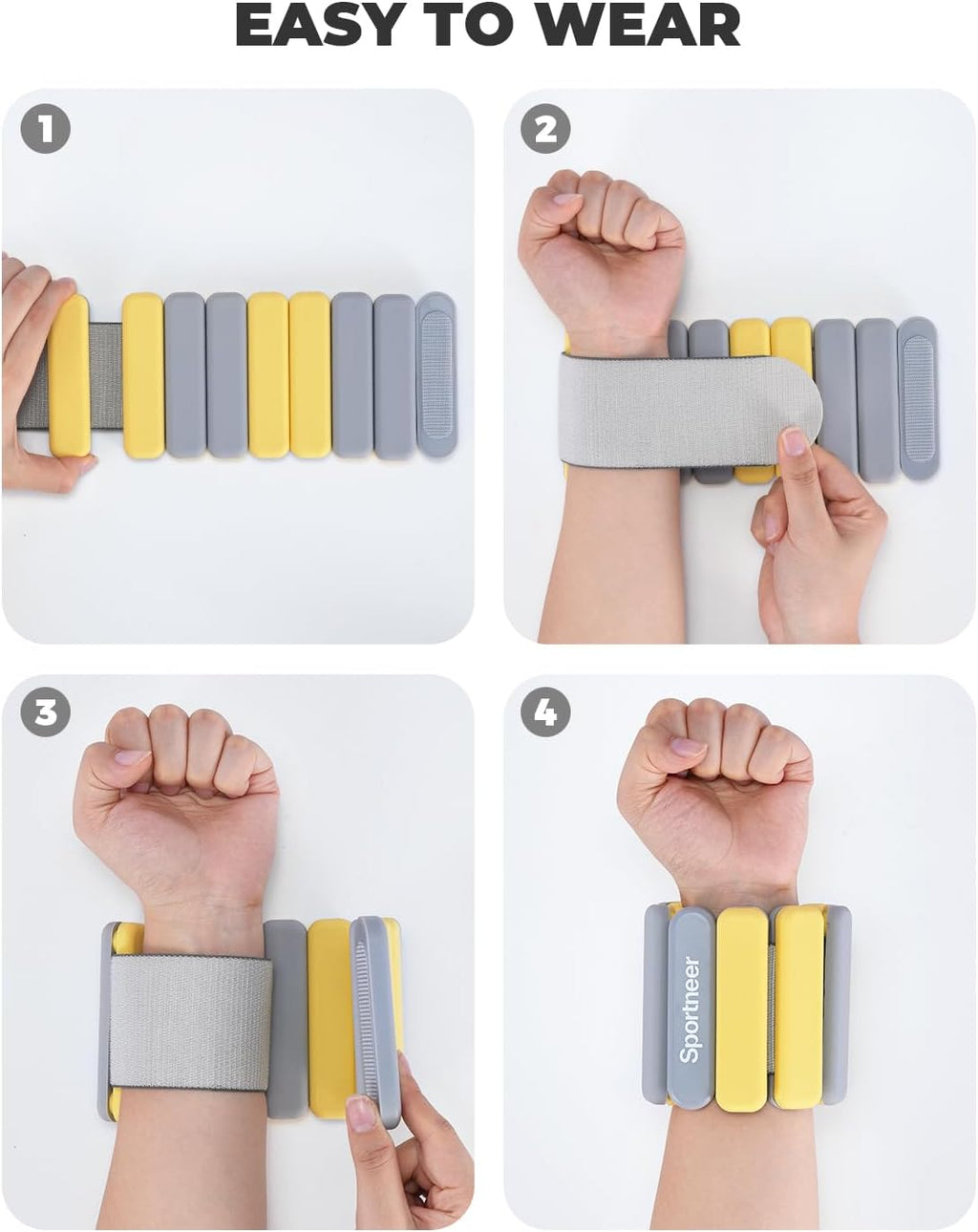 EASY TO WEAR

1

2

3

4

Sportneer