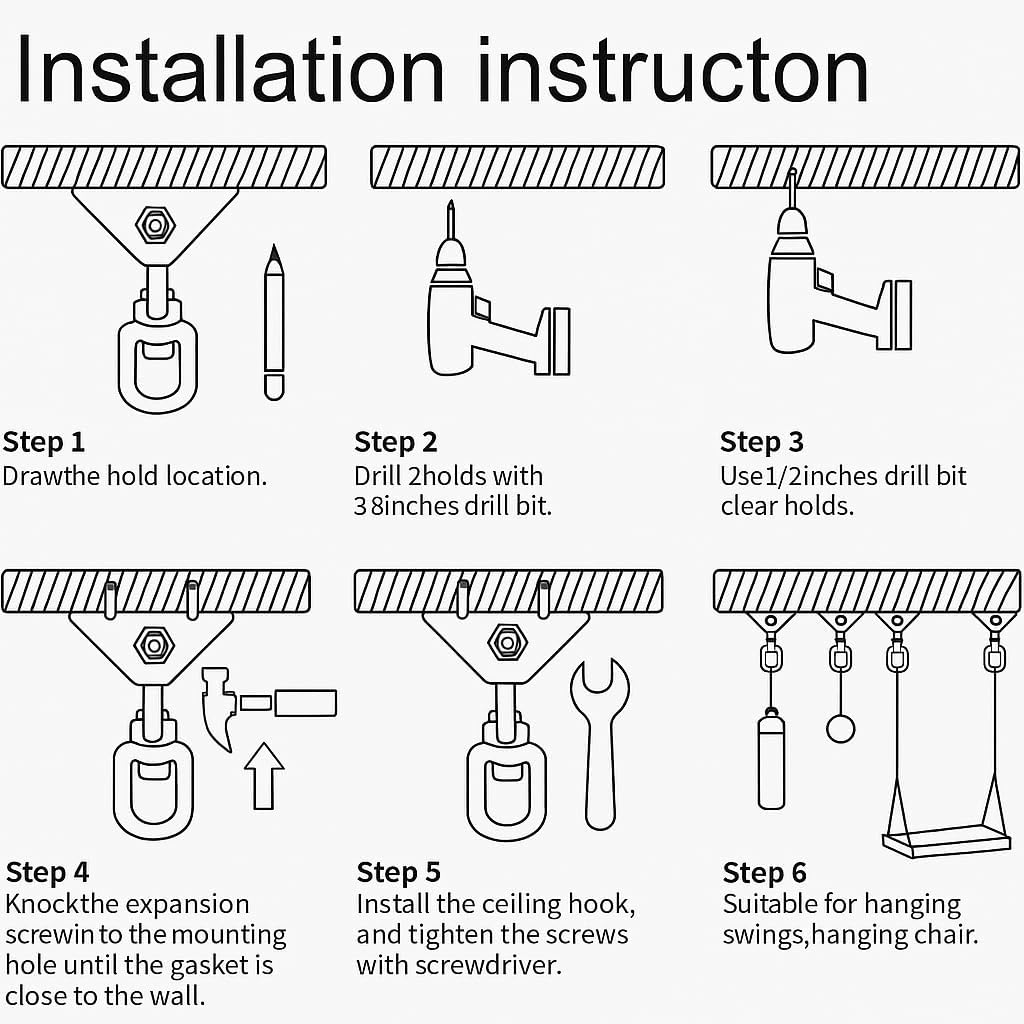 Installation instructon

Step 1
Drawthe hold location.

Step 2
Drill 2holds with 3 8inches drill bit.

Step 3
Use1/2inches drill bit clear holds.

Step 4
Knockthe expansion screwin to the mounting hole until the gasket is close to the wall.

Step 5
Install the ceiling hook, and tighten the screws with screwdriver.

Step 6
Suitable for hanging swings,hanging chair.