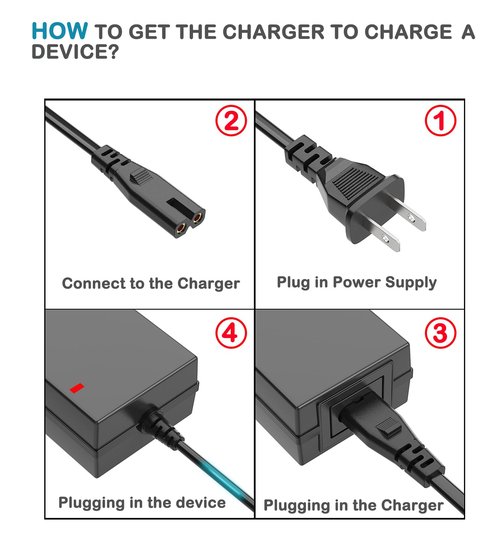 HOW TO GET THE CHARGER TO CHARGE A DEVICE?

②

Connect to the Charger

①

Plug in Power Supply

④

Plugging in the device

③

Plugging in the Charger