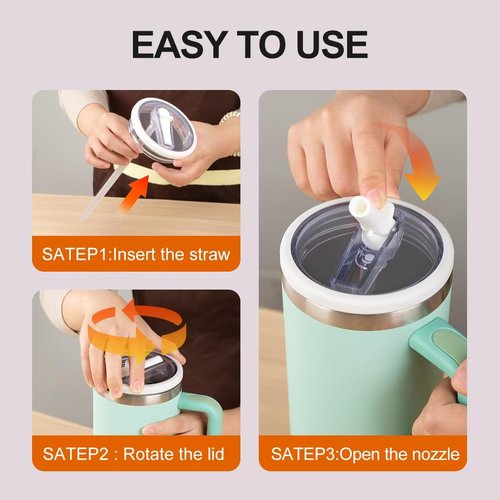 EASY TO USE

SATEP1:Insert the straw

SATEP2 : Rotate the lid

SATEP3:Open the nozzle