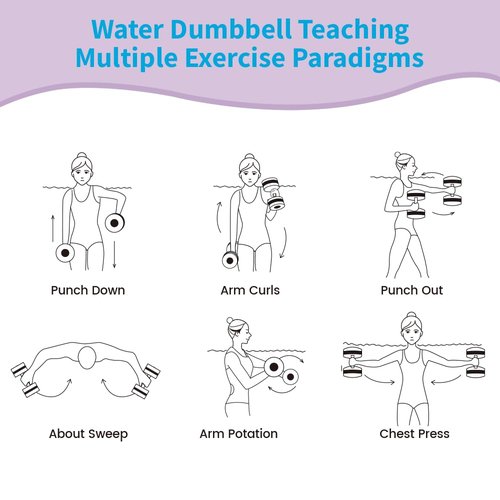 Water Dumbbell Teaching Multiple Exercise Paradigms

Punch Down

Arm Curls

Punch Out

About Sweep

Arm Potation

Chest Press