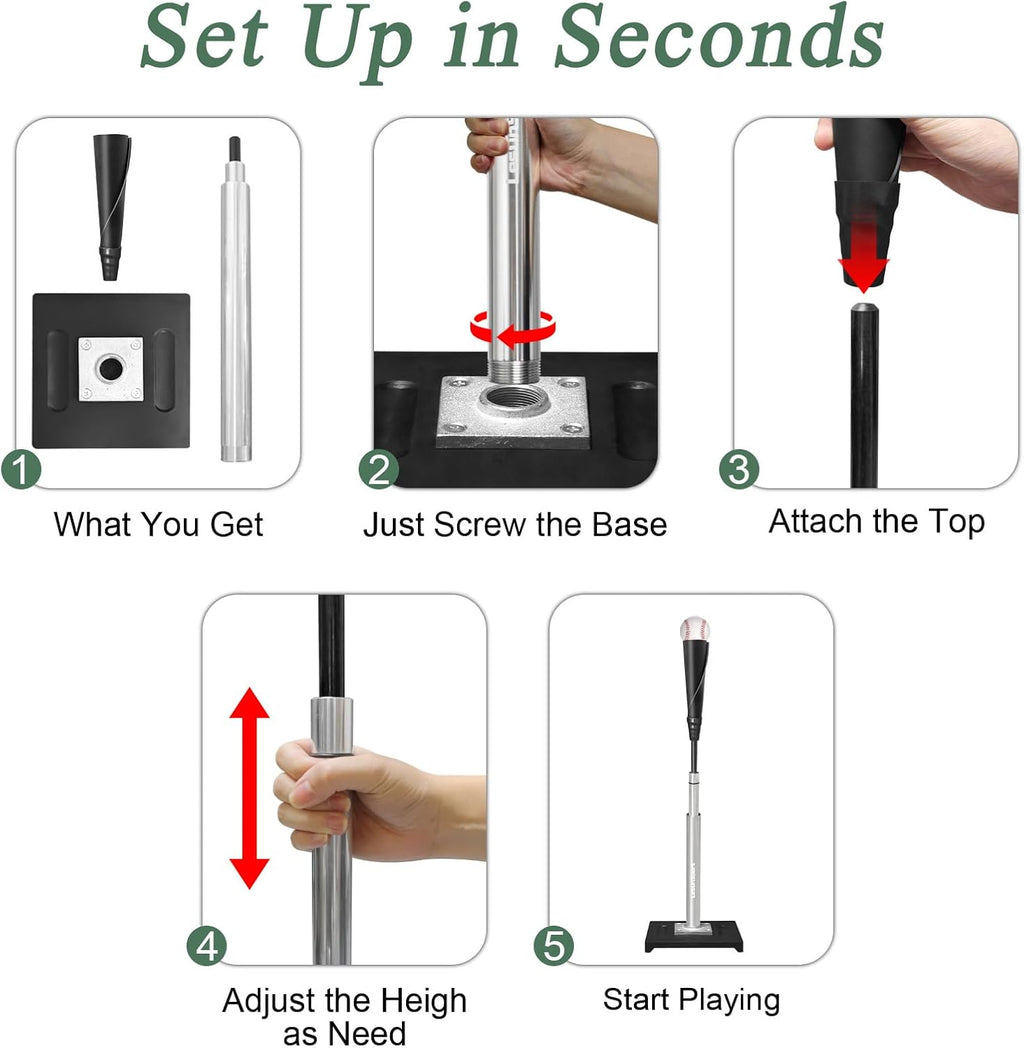 Set Up in Seconds

1
What You Get

2
Just Screw the Base

3
Attach the Top

4
Adjust the Heigh as Need

5
Start Playing