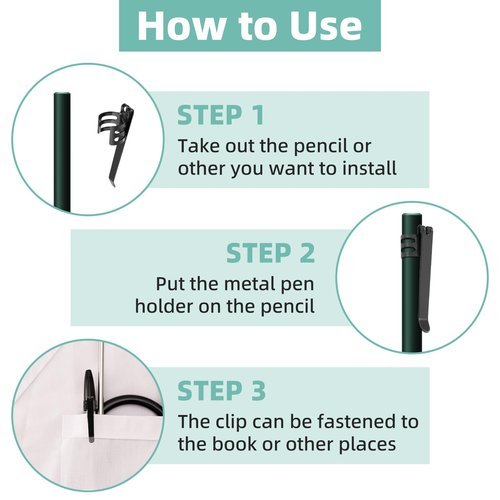 How to Use

STEP 1
Take out the pencil or other you want to install

STEP 2
Put the metal pen holder on the pencil

STEP 3
The clip can be fastened to the book or other places