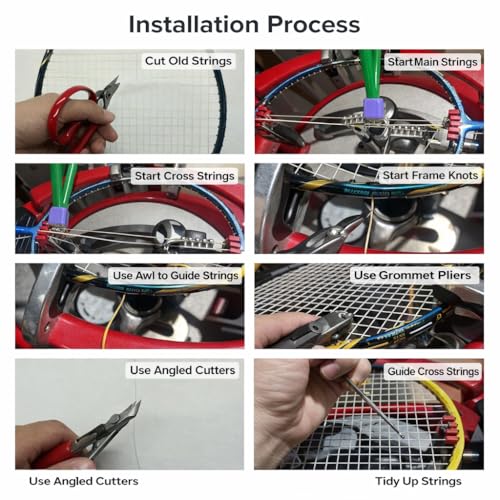 Installation Process

Cut Old Strings

Start Main Strings

Start Cross Strings

Start Frame Knots

Use Awl to Guide Strings

Use Grommet Pliers

Use Angled Cutters

Guide Cross Strings

Use Angled Cutters

Tidy Up Strings