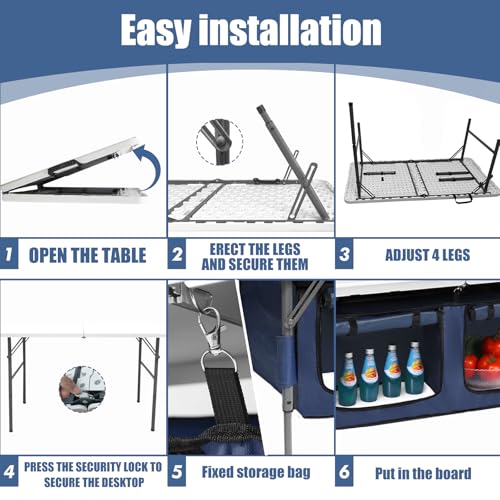 Easy installation

1 OPEN THE TABLE

2 ERECT THE LEGS AND SECURE THEM

3 ADJUST 4 LEGS

4 PRESS THE SECURITY LOCK TO SECURE THE DESKTOP

5 Fixed storage bag

6 Put in the board