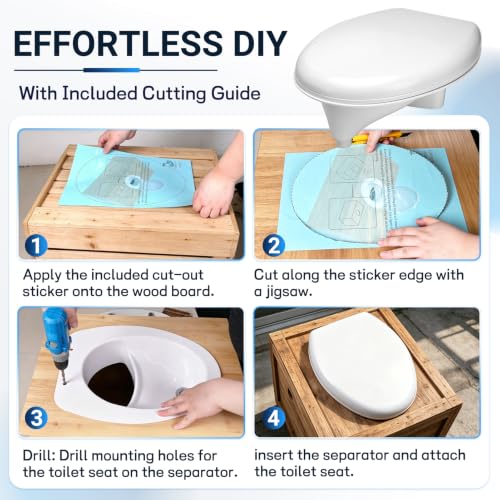 EFFORTLESS DIY

With Included Cutting Guide

1

Apply the included cut-out sticker onto the wood board.

2

Cut along the sticker edge with a jigsaw.

3

Drill: Drill mounting holes for the toilet seat on the separator.

4

insert the separator and attach the toilet seat.