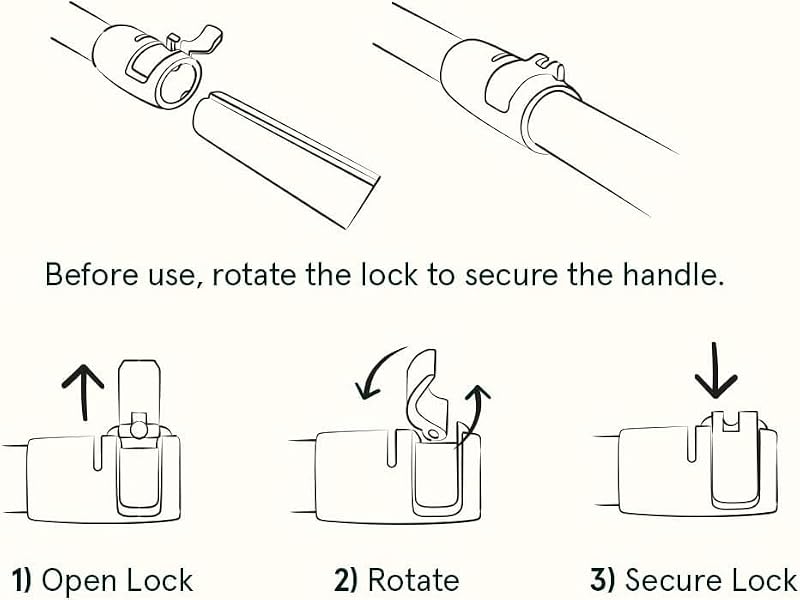 Before use, rotate the lock to secure the handle.

1) Open Lock

2) Rotate

3) Secure Lock