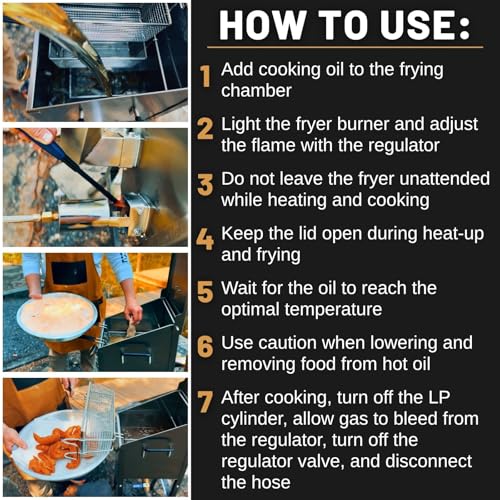 HOW TO USE:

1 Add cooking oil to the frying chamber

2 Light the fryer burner and adjust the flame with the regulator

3 Do not leave the fryer unattended while heating and cooking

4 Keep the lid open during heat-up and frying

5 Wait for the oil to reach the optimal temperature

6 Use caution when lowering and removing food from hot oil

7 After cooking, turn off the LP cylinder, allow gas to bleed from the regulator, turn off the regulator valve, and disconnect the hose