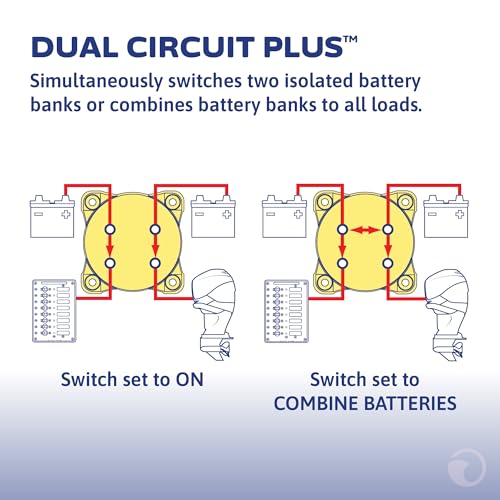 DUAL CIRCUIT PLUS™

Simultaneously switches two isolated battery banks or combines battery banks to all loads.

Switch set to ON

Switch set to COMBINE BATTERIES