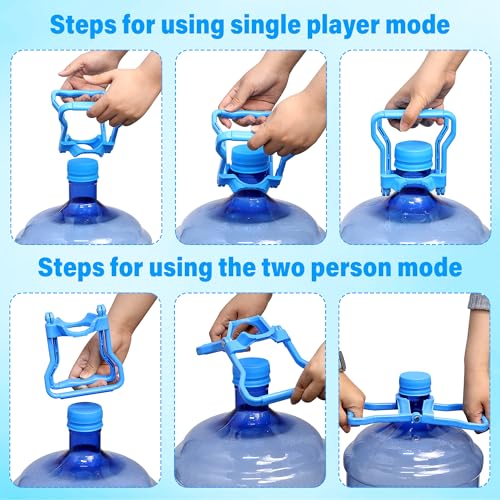 Steps for using single player mode

Steps for using the two person mode