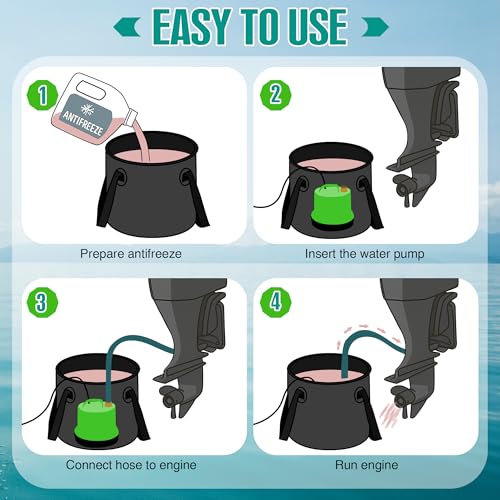 EASY TO USE

1

ANTIFREEZE

Prepare antifreeze

2

Insert the water pump

3

Connect hose to engine

4

Run engine