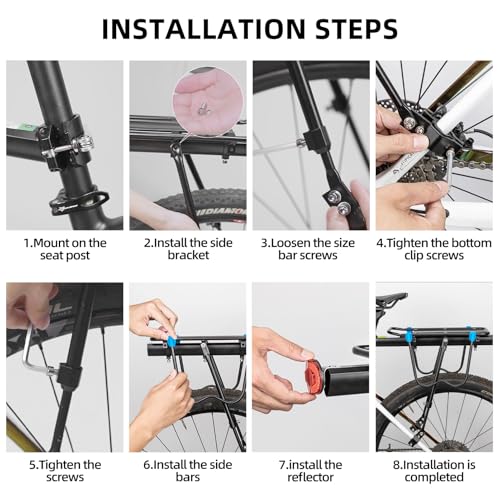 INSTALLATION STEPS

1.Mount on the seat post

2.Install the side bracket

3.Loosen the size bar screws

4.Tighten the bottom clip screws

5.Tighten the screws

6.Install the side bars

7.install the reflector

8.Installation is completed