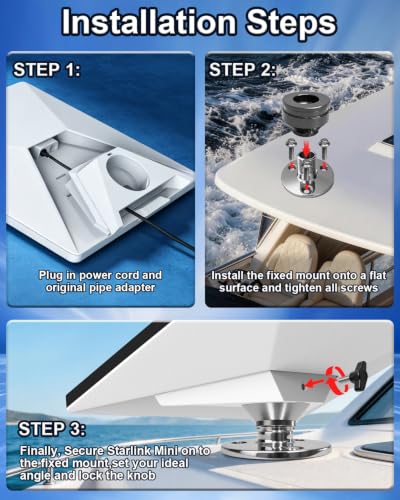 Installation Steps

STEP 1:

Plug in power cord and original pipe adapter

STEP 2:

Install the fixed mount onto a flat surface and tighten all screws

STEP 3:

Finally, Secure Starlink Mini on to the fixed mount,set your ideal angle and lock the knob