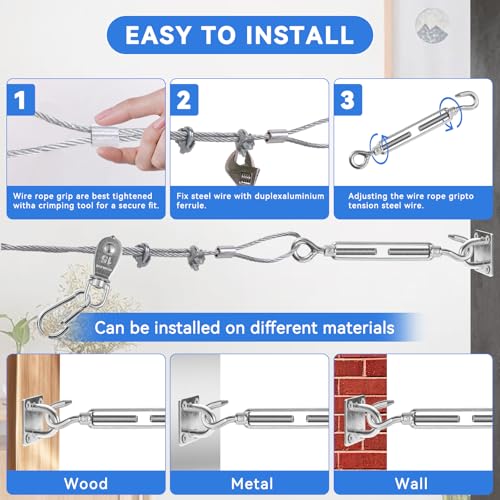 EASY TO INSTALL

1

Wire rope grip are best tightened witha crimping tool for a secure fit.

2

Fix steel wire with duplexaluminium ferrule.

3

Adjusting the wire rope gripto tension steel wire.

Can be installed on different materials

Wood

Metal

Wall