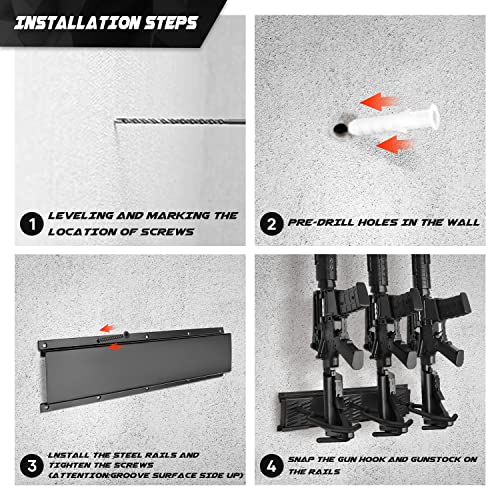 INSTALLATION STEPS

1 LEVELING AND MARKING THE LOCATION OF SCREWS

2 PRE-DRILL HOLES IN THE WALL

3 LNSTALL THE STEEL RAILS AND TIGHTEN THE SCREWS (ATTENTION:GROOVE SURFACE SIDE UP)

4 SNAP THE GUN HOOK AND GUNSTOCK ON THE RAILS