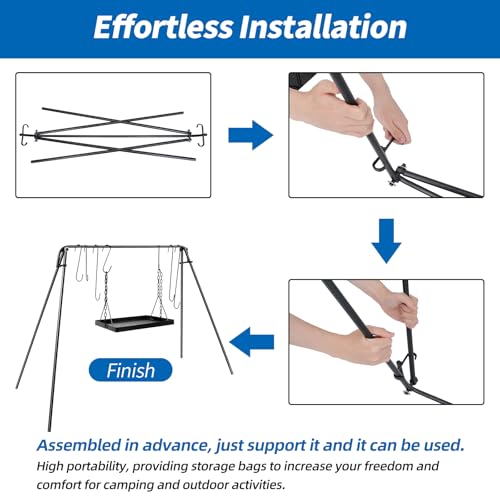 Effortless Installation

Finish

Assembled in advance, just support it and it can be used.

High portability, providing storage bags to increase your freedom and comfort for camping and outdoor activities.