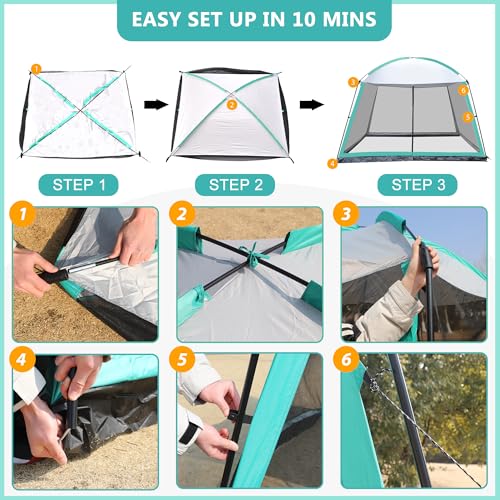 EASY SET UP IN 10 MINS

1

2

3
6
5
4

STEP 1

STEP 2

STEP 3

1

2

3

4

5

6