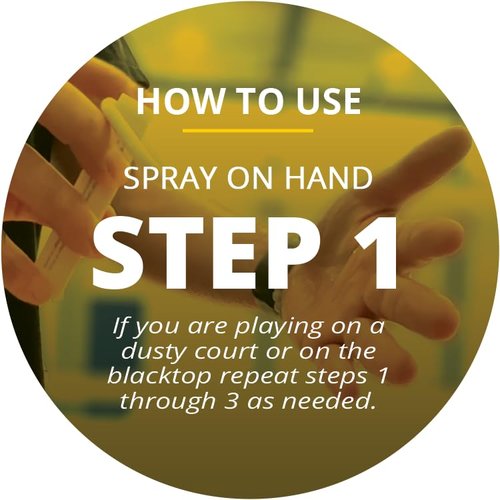 HOW TO USE

SPRAY ON HAND

STEP 1

If you are playing on a dusty court or on the blacktop repeat steps 1 through 3 as needed.