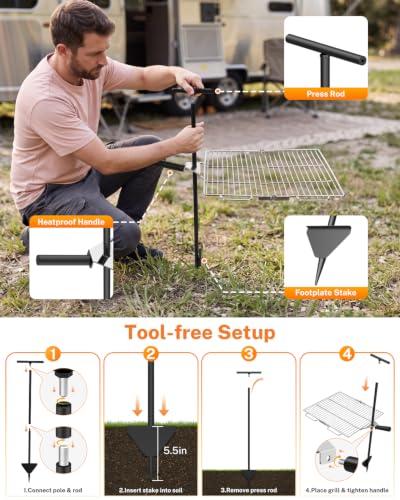 Press Rod

Heatproof Handle

Footplate Stake

Tool-free Setup

1

1.Connect pole & rod

2

5.5in

2.Insert stake into soil

3

3.Remove press rod

4

4.Place grill & tighten handle