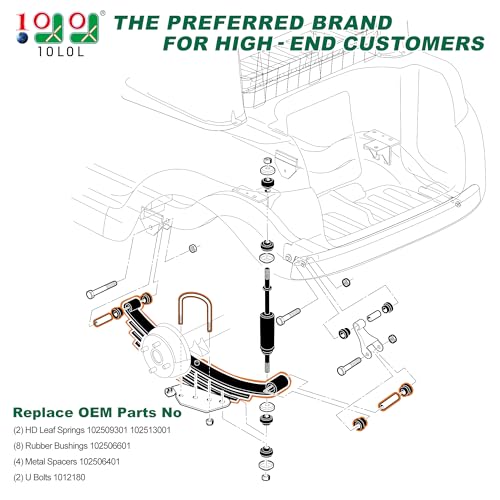 10LOL
THE PREFERRED BRAND FOR HIGH - END CUSTOMERS

Replace OEM Parts No
(2) HD Leaf Springs 102509301 102513001
(8) Rubber Bushings 102506601
(4) Metal Spacers 102506401
(2) U Bolts 1012180