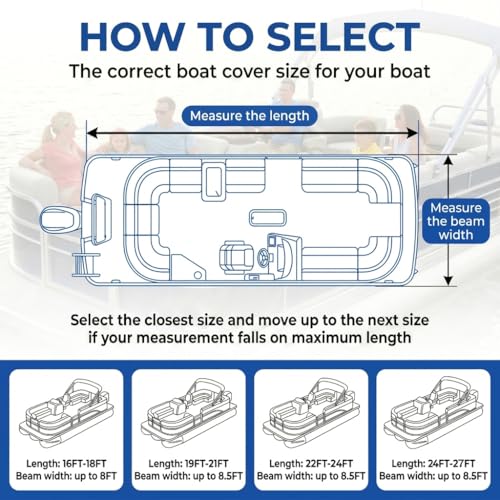 HOW TO SELECT

The correct boat cover size for your boat

Measure the length

Measure the beam width

Select the closest size and move up to the next size if your measurement falls on maximum length

Length: 16FT-18FT
Beam width: up to 8FT

Length: 19FT-21FT
Beam width: up to 8.5FT

Length: 22FT-24FT
Beam width: up to 8.5FT

Length: 24FT-27FT
Beam width: up to 8.5FT