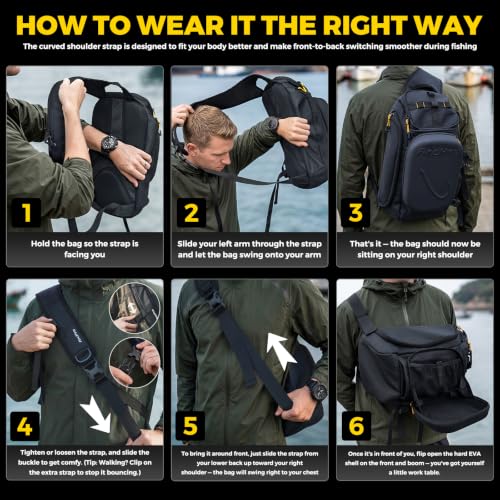 HOW TO WEAR IT THE RIGHT WAY

The curved shoulder strap is designed to fit your body better and make front-to-back switching smoother during fishing

1

Hold the bag so the strap is facing you

2

Slide your left arm through the strap and let the bag swing onto your arm

3

That's it — the bag should now be sitting on your right shoulder

4

Tighten or loosen the strap, and slide the buckle to get comfy. (Tip: Walking? Clip on the extra strap to stop it bouncing.)

5

To bring it around front, just slide the strap from your lower back up toward your right shoulder — the bag will swing right to your chest

6

Once it's in front of you, flip open the hard EVA shell on the front and boom — you've got yourself a little work table.