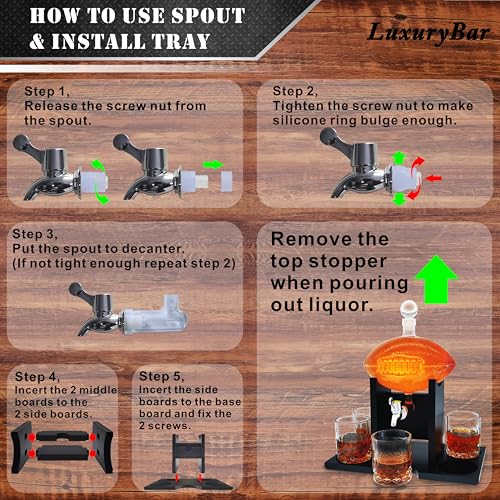 HOW TO USE SPOUT & INSTALL TRAY

LuxuryBar

Step 1,
Release the screw nut from the spout.

Step 2,
Tighten the screw nut to make silicone ring bulge enough.

Step 3,
Put the spout to decanter.
(If not tight enough repeat step 2)

Remove the top stopper when pouring out liquor.

Step 4,
Incert the 2 middle boards to the 2 side boards.

Step 5,
Incert the side boards to the base board and fix the 2 screws.