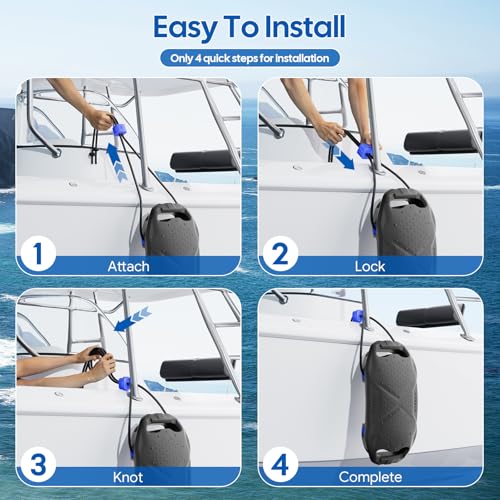 Easy To Install

Only 4 quick steps for installation

1
Attach

2
Lock

3
Knot

4
Complete