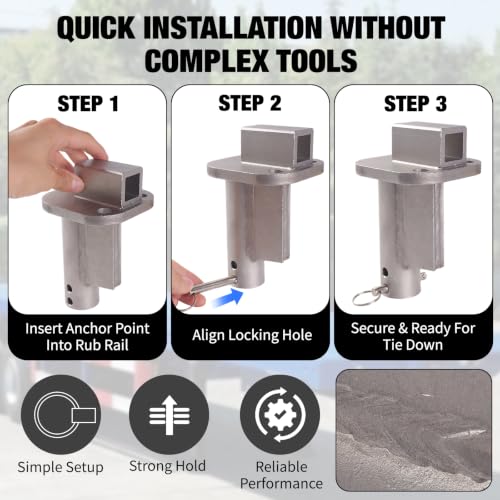 QUICK INSTALLATION WITHOUT COMPLEX TOOLS

STEP 1

Insert Anchor Point Into Rub Rail

STEP 2

Align Locking Hole

STEP 3

Secure & Ready For Tie Down

Simple Setup

Strong Hold

Reliable Performance