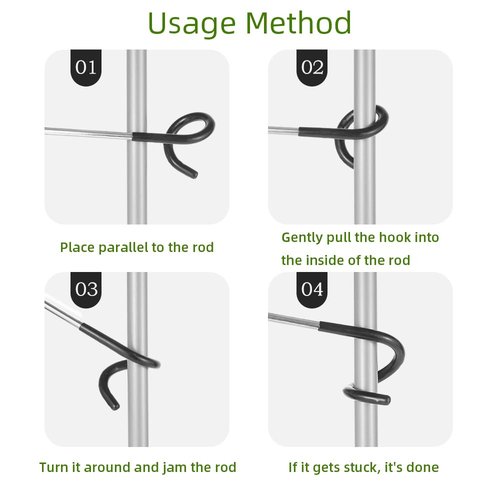 Usage Method

01

Place parallel to the rod

02

Gently pull the hook into the inside of the rod

03

Turn it around and jam the rod

04

If it gets stuck, it's done